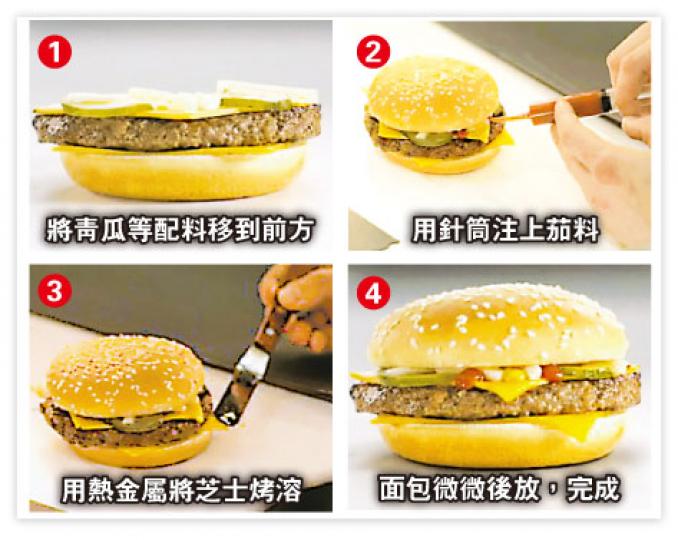 1
將青瓜等配料移到前方

2
用針筒注上茄料

3
用熱金屬將芝士烤溶

4
面包微微後放，完成