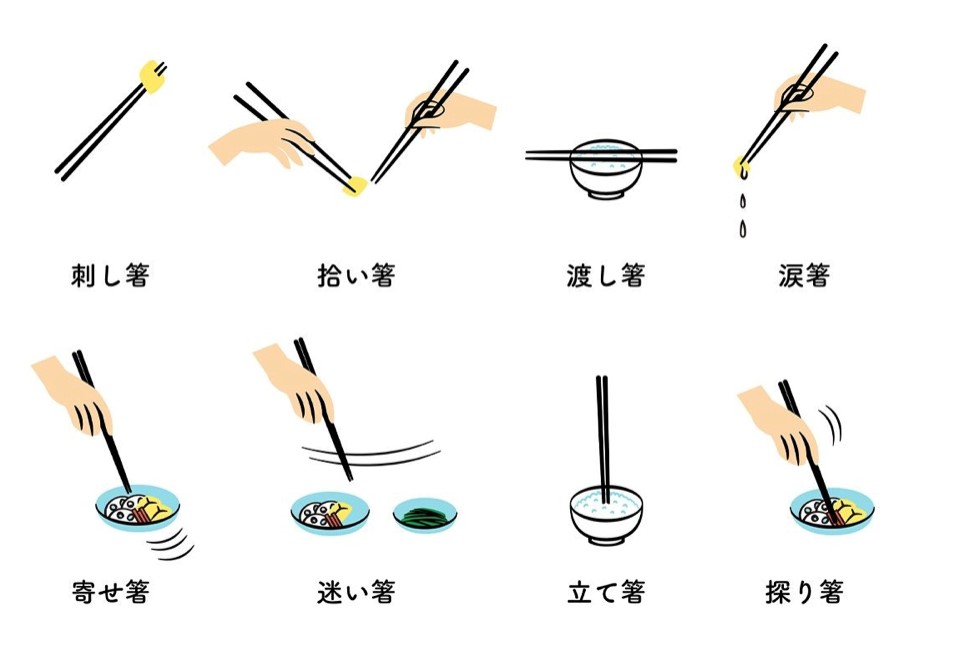 刺し箸

拾い箸

渡し箸

涙箸

寄せ箸

迷い箸

立て箸

探り箸